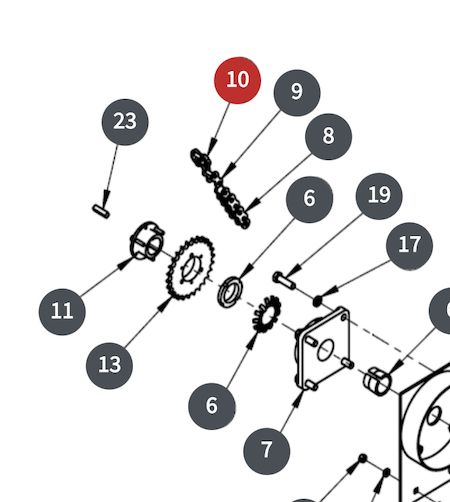 10
9
23
8
6
19
17
11
13
6
7