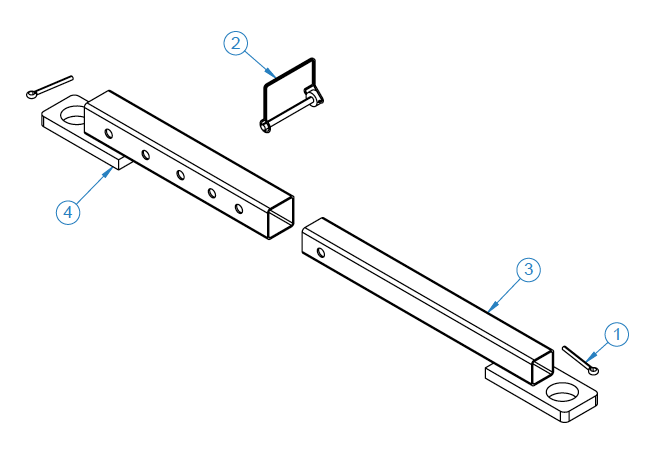 2
4
3
1