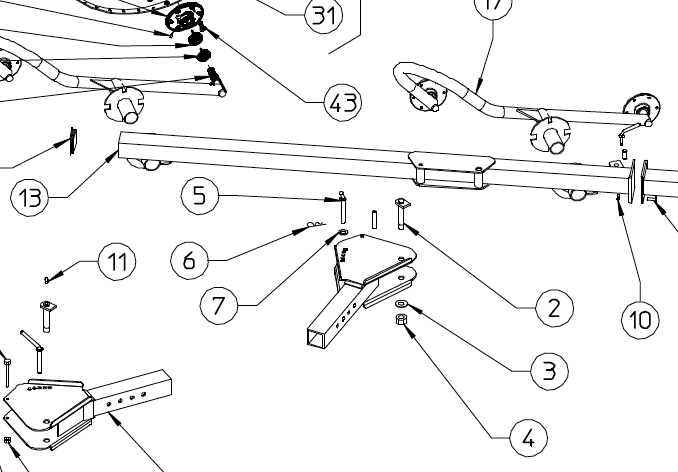 31
17
43
13
5
6
11
7
2
10
3
4