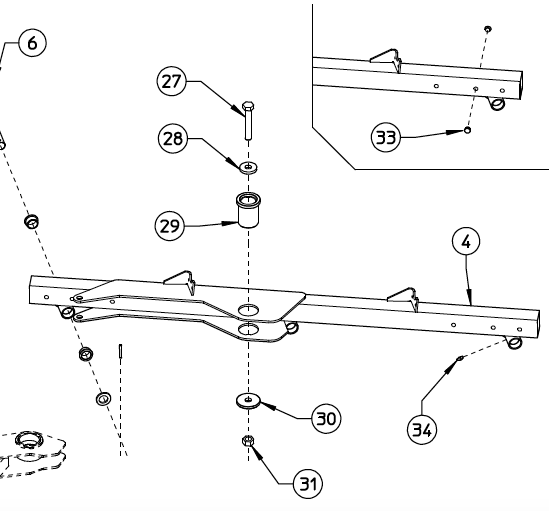 6
27
28
29
33
4
30
34
31