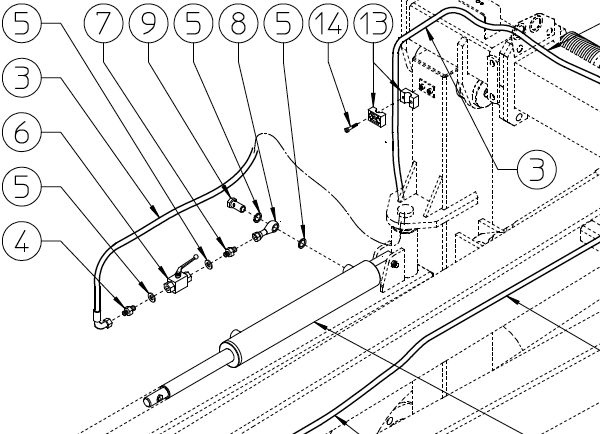 5
7
9
5
8
5
14
13
3
6
5
4
3