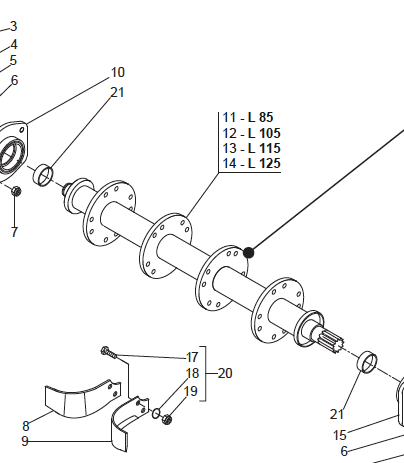 3
4
5
6
10
21
11 - L 85
12 - L 105
13 - L 115
14 - L 125
7
17
18
19
20
8
9
21
15
6