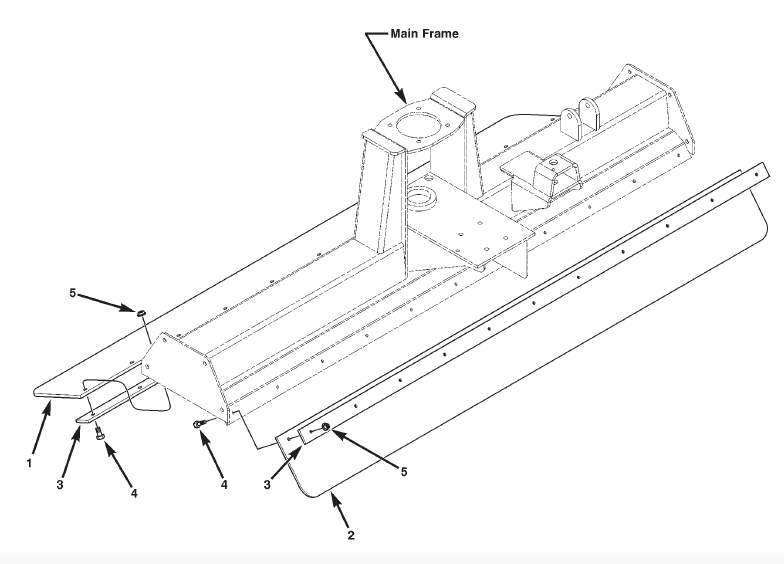 Main Frame

5

1

3

4

4

3

5

2