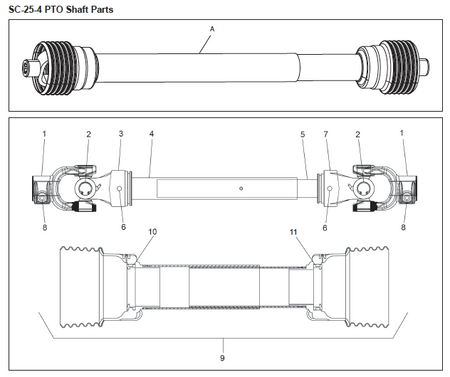 SC-25-4 PTO Shaft Parts

A

1
2
3
4
5
7
2
1

8
6
6
8

10
11

9