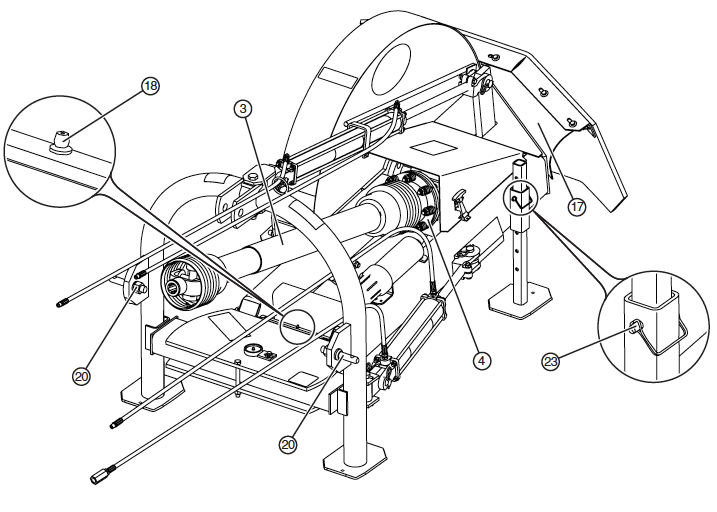 18
3
17
20
4
23
20