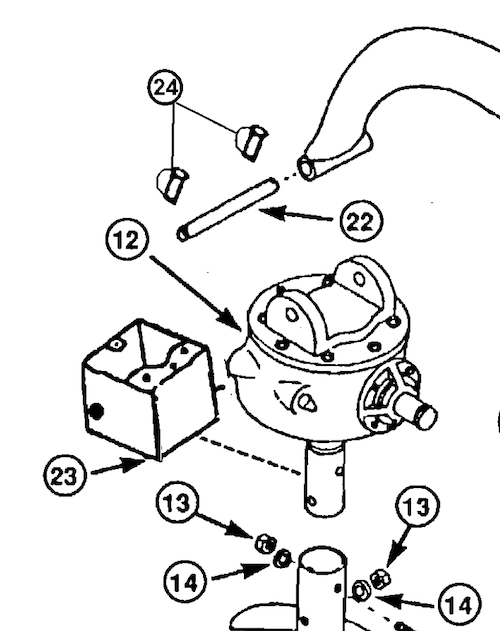 24
22
12
23
13
13
14
14