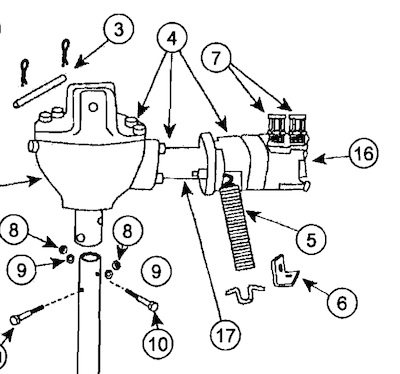 3
4
7
16
8
8
9
9
5
6
10
17