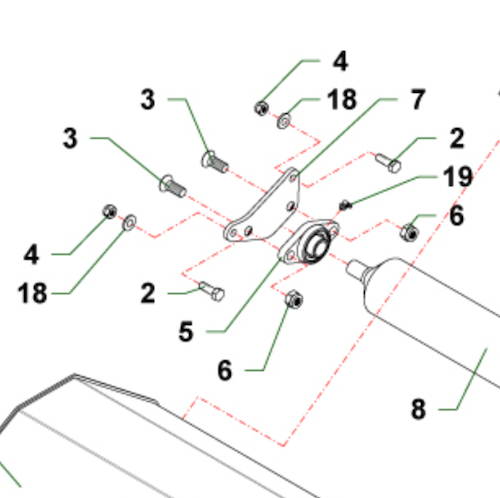 4
3
18
7
3
2
19
6
4
18
2
5
6
8